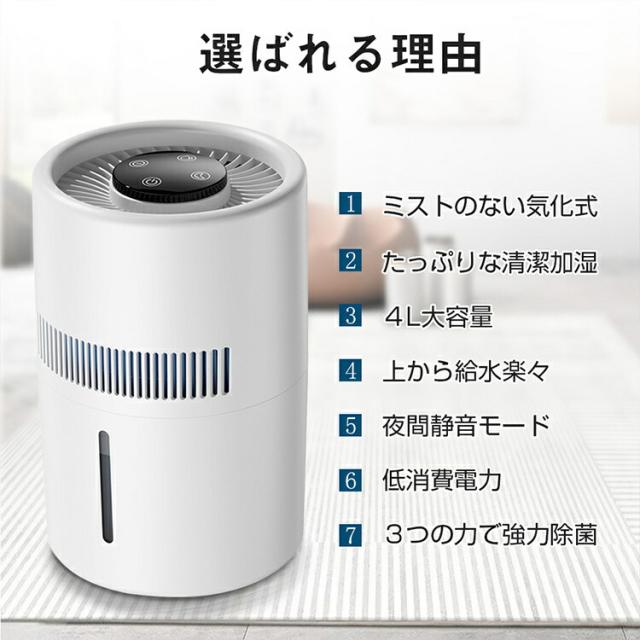 選ばれる理由

1 ミストのない気化式

2 たっぷりな清潔加湿

3 4L大容量

4 上から給水楽々

5 夜間静音モード

6 低消費電力

7 3つの力で強力除菌