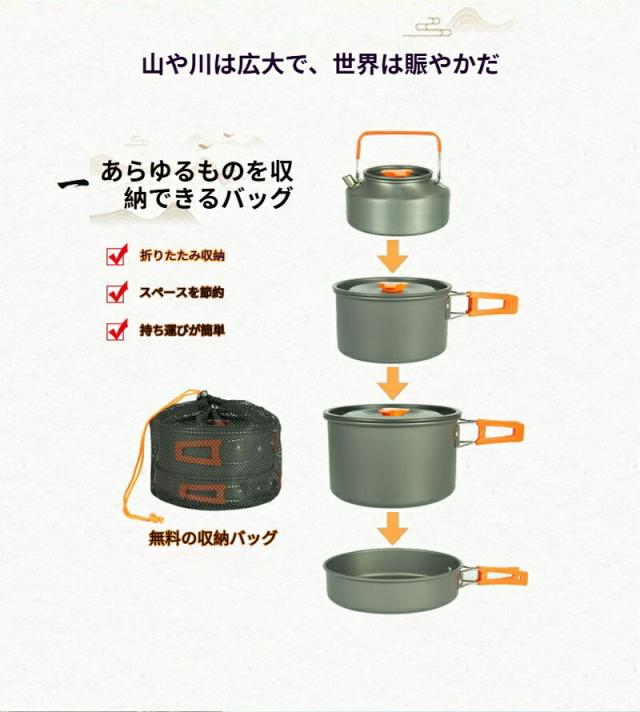 山や川は広大で、世界は賑やかだ

あらゆるものを収納できるバッグ

折りたたみ収納

スペースを節約

持ち運びが簡単

無料の収納バッグ