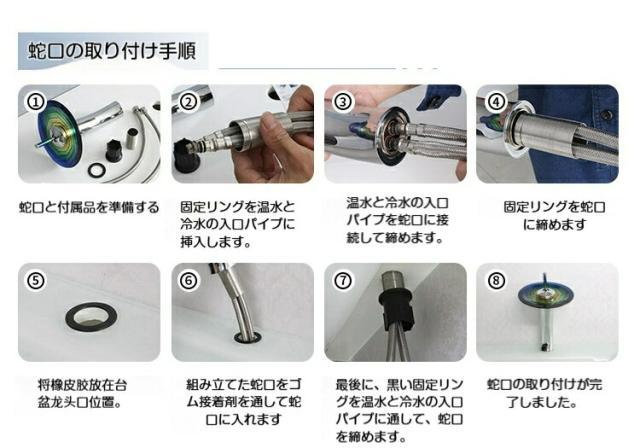 蛇口の取り付け手順

①

蛇口と付属品を準備する

②

固定リングを温水と冷水の入口パイプに挿入します。

③

温水と冷水の入口パイプを蛇口に接続して締めます。

④

固定リングを蛇口に締めます

⑤

将橡皮胶放在台盆龙头口位置。

⑥

組み立てた蛇口をゴム接着剤を通して蛇口に入れます

⑦

最後に、黒い固定リングを温水と冷水の入口パイプに通して、蛇口を締めます。

⑧

蛇口の取り付けが完了しました。