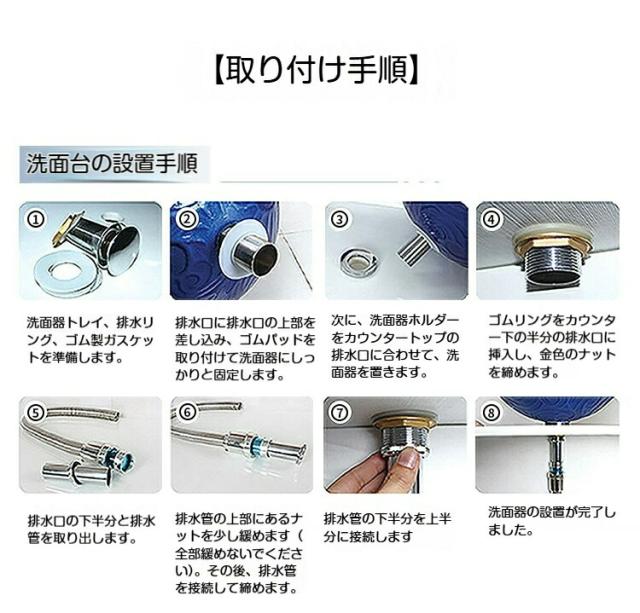 【取り付け手順】

洗面台の設置手順

①

洗面器トレイ、排水リング、ゴム製ガスケットを準備します。

②

排水口に排水口の上部を差し込み、ゴムパッドを取り付けて洗面器にしっかりと固定します。

③

次に、洗面器ホルダーをカウンタートップの排水口に合わせて、洗面器を置きます。

④

ゴムリングをカウンター下の半分の排水口に挿入し、金色のナットを締めます。

⑤

排水口の下半分と排水管を取り出します。

⑥

排水管の上部にあるナットを少し緩めます（全部緩めないでください）。その後、排水管を接続して締めます。

⑦

排水管の下半分を上半分に接続します

⑧

洗面器の設置が完了しました。