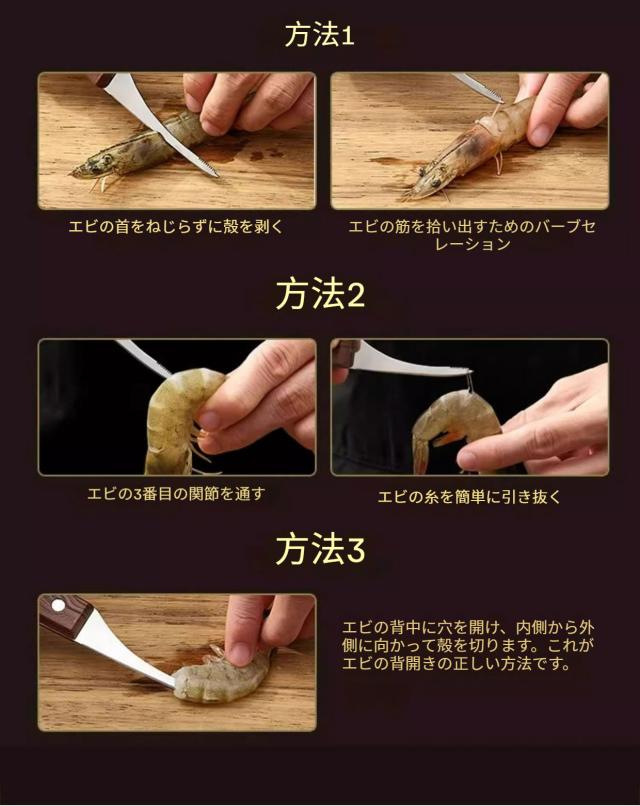 方法1

エビの首をねじらずに殻を剥く

エビの筋を拾い出すためのバーブセレーション

方法2

エビの3番目の関節を通す

エビの糸を簡単に引き抜く

方法3

エビの背中に穴を開け、内側から外側に向かって殻を切ります。これがエビの背開きの正しい方法です。