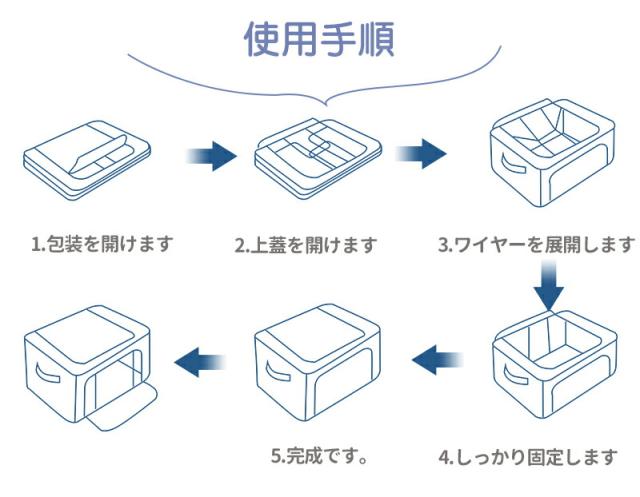 使用手順

1.包装を開けます

2.上蓋を開けます

3.ワイヤーを展開します

4.しっかり固定します

5.完成です。