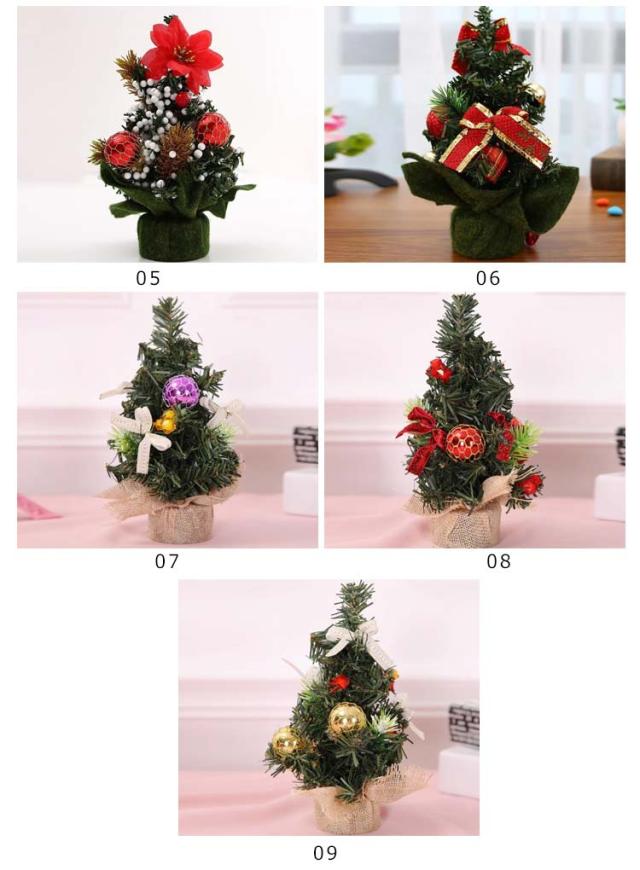 05

06

07

08

09