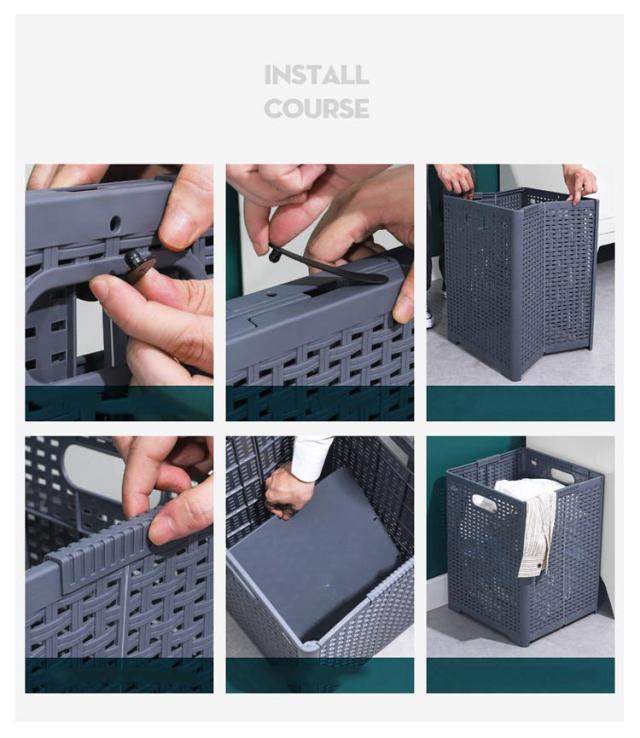 INSTALL
COURSE