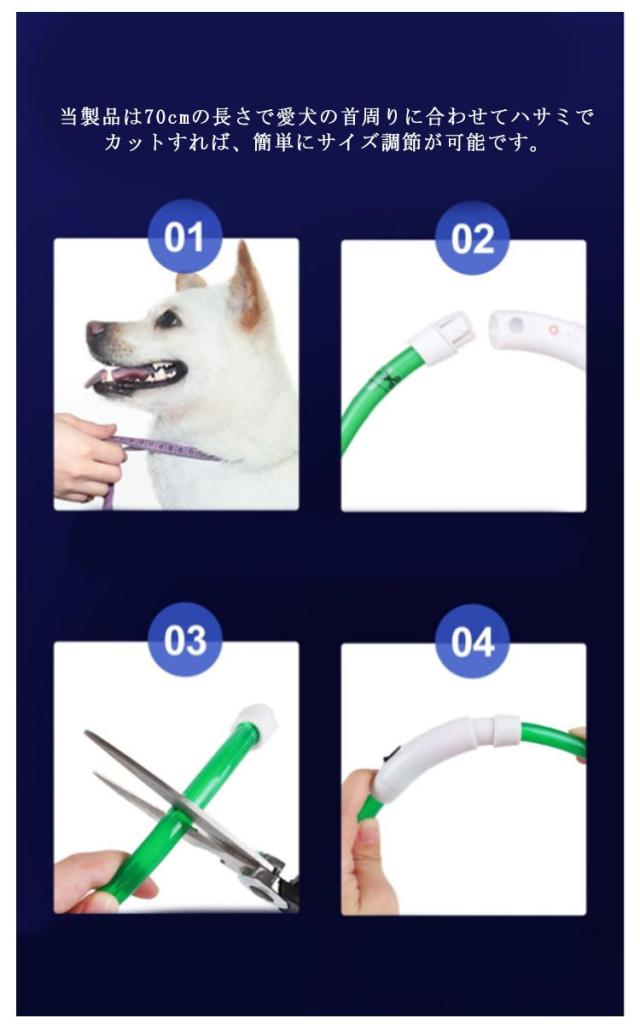 当製品は70cmの長さで愛犬の首周りに合わせてハサミでカットすれば、簡単にサイズ調節が可能です。

01

02

03

04