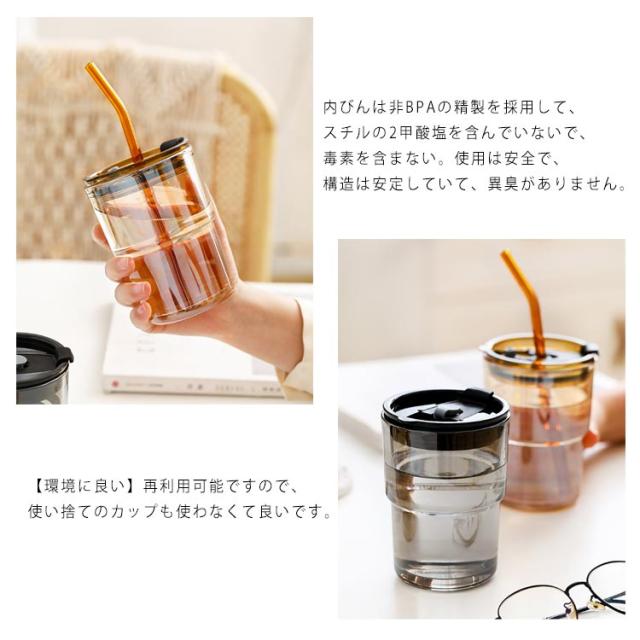 内びんは非BPAの精製を採用して、
スチルの2甲酸塩を含んでいないで、
毒素を含まない。使用は安全で、
構造は安定していて、異臭がありません。

【環境に良い】再利用可能ですので、
使い捨てのカップも使わなくて良いです。