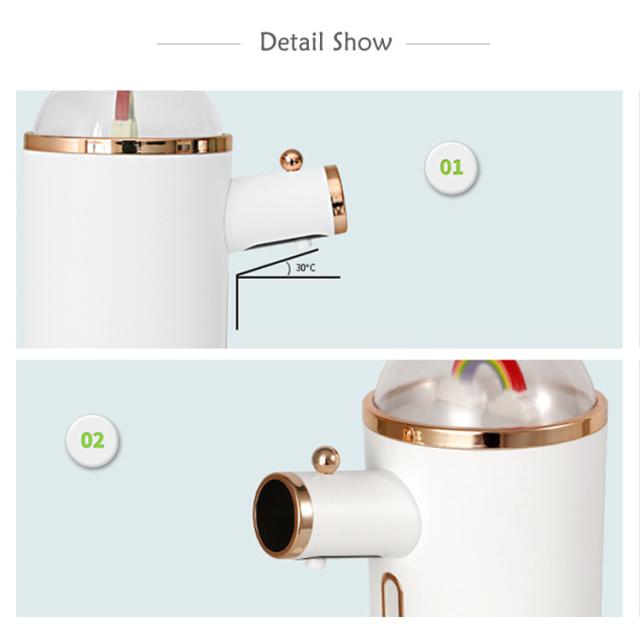 Detail Show

01

30°C

02