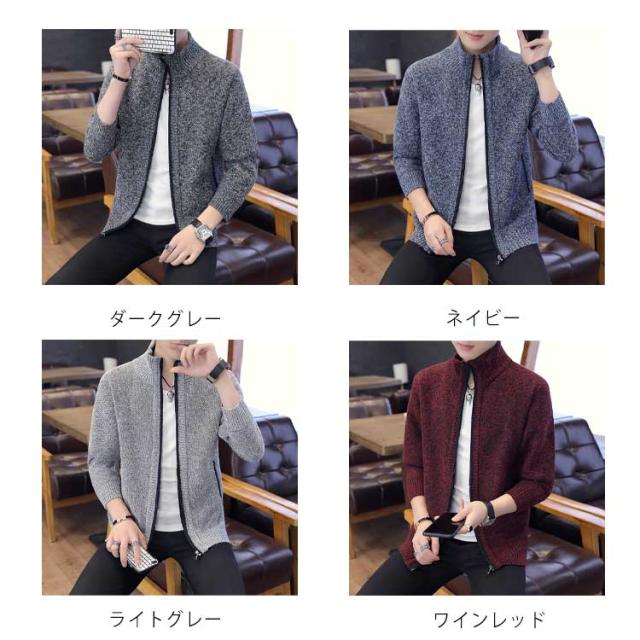 ダークグレー

ネイビー

ライトグレー

ワインレッド