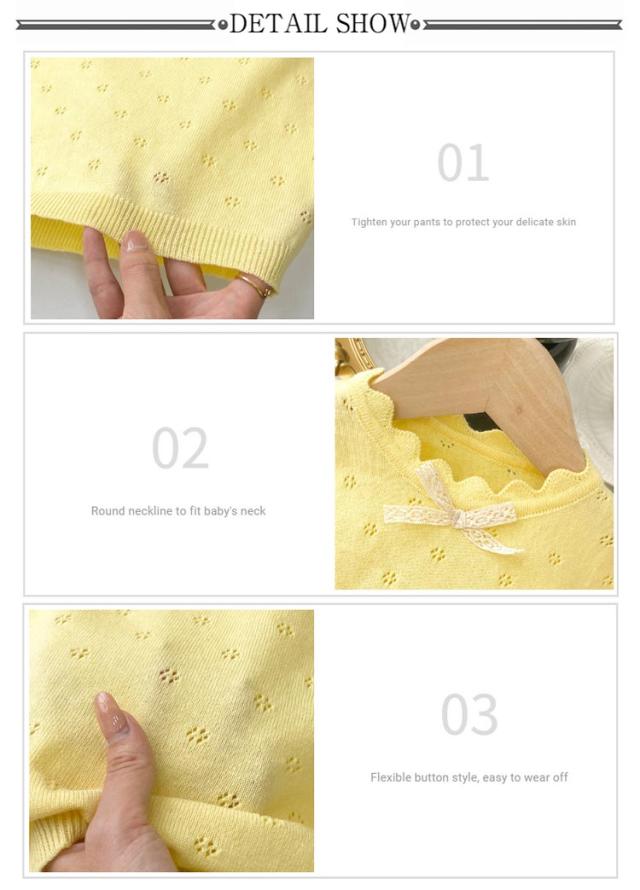 DETAIL SHOW

01

Tighten your pants to protect your delicate skin

02

Round neckline to fit baby's neck

03

Flexible button style, easy to wear off