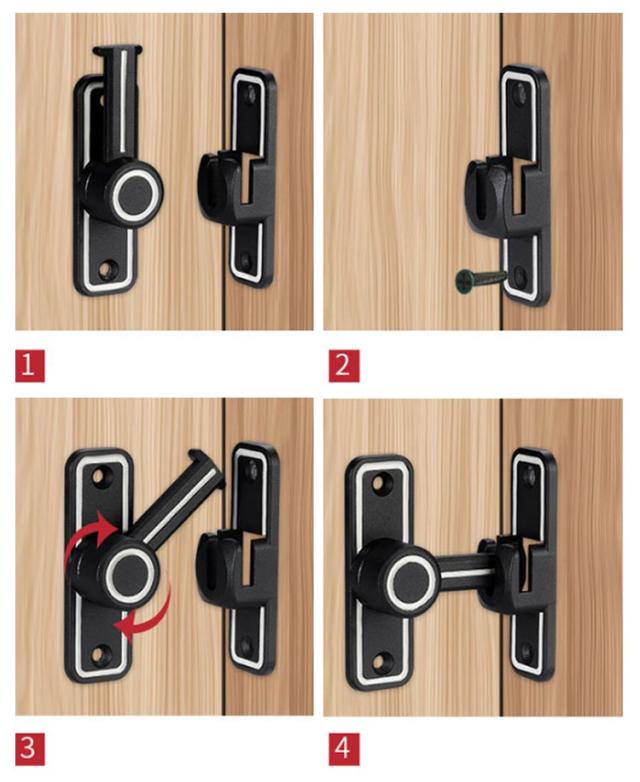 1

2

3

4