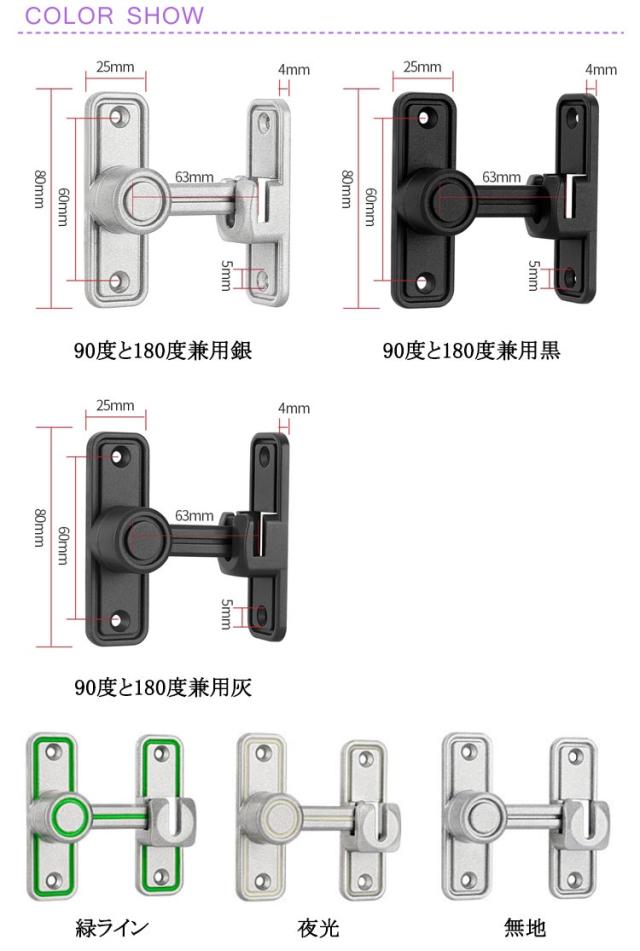 COLOR SHOW

25mm
4mm
80mm
60mm
63mm
5mm

90度と180度兼用銀

25mm
4mm
80mm
60mm
63mm
5mm

90度と180度兼用黒

25mm
4mm
80mm
60mm
63mm
5mm

90度と180度兼用灰

緑ライン

夜光

無地