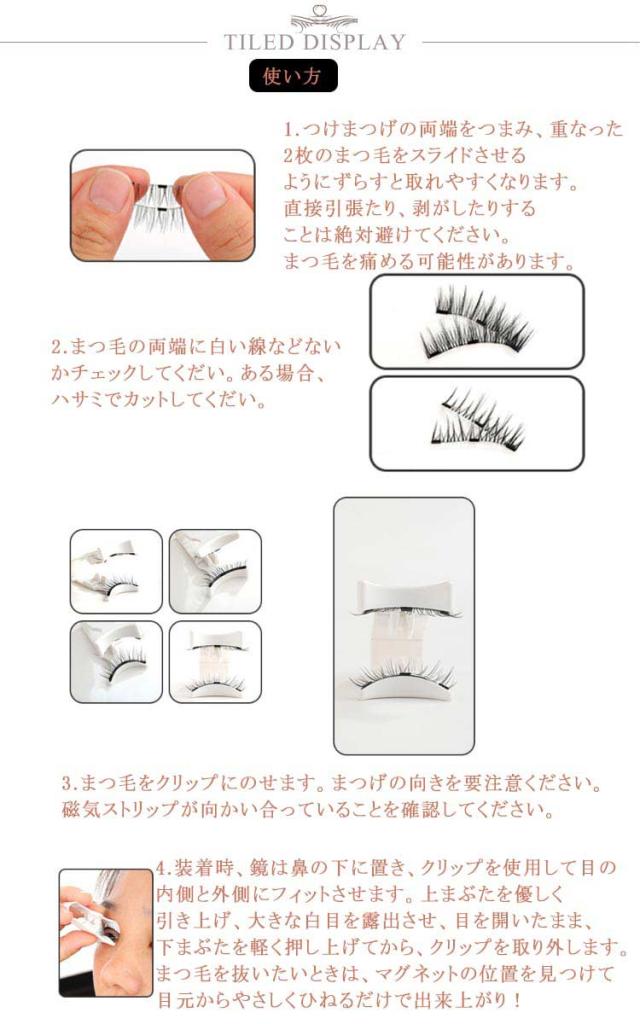 TILED DISPLAY

使い方

1.つけまつげの両端をつまみ、重なった2枚のまつ毛をスライドさせるようにずらすと取れやすくなります。直接引張たり、剥がしたりすることは絶対避けてください。まつ毛を痛める可能性があります。

2.まつ毛の両端に白い線などないかチェックしてくだい。ある場合、ハサミでカットしてくだい。

3.まつ毛をクリップにのせます。まつげの向きを要注意ください。磁気ストリップが向かい合っていることを確認してください。

4.装着時、鏡は鼻の下に置き、クリップを使用して目の内側と外側にフィットさせます。上まぶたを優しく引き上げ、大きな白目を露出させ、目を開いたまま、下まぶたを軽く押し上げてから、クリップを取り外します。まつ毛を抜いたいときは、マグネットの位置を見つけて目元からやさしくひねるだけで出来上がり！