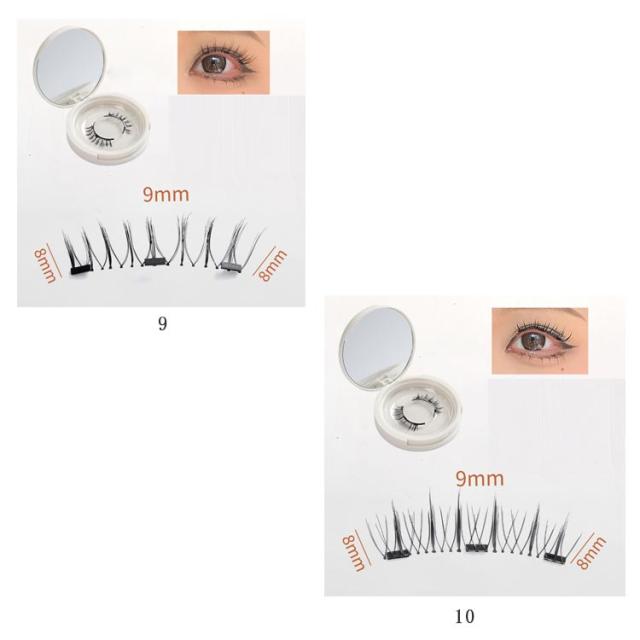 9mm

8mm

8mm

9

9mm

8mm

8mm

10