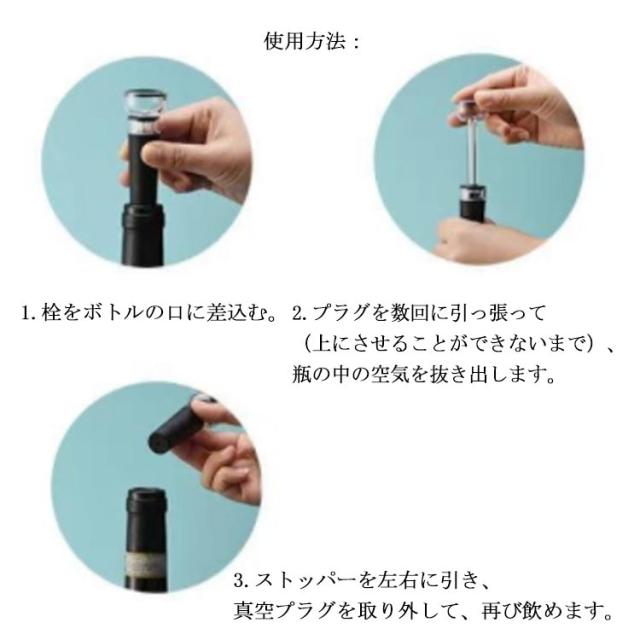 使用方法：

1. 栓をボトルの口に差込む。

2. プラグを数回に引っ張って（上にさせることができないまで）、瓶の中の空気を抜き出します。

3. ストッパーを左右に引き、真空プラグを取り外して、再び飲めます。