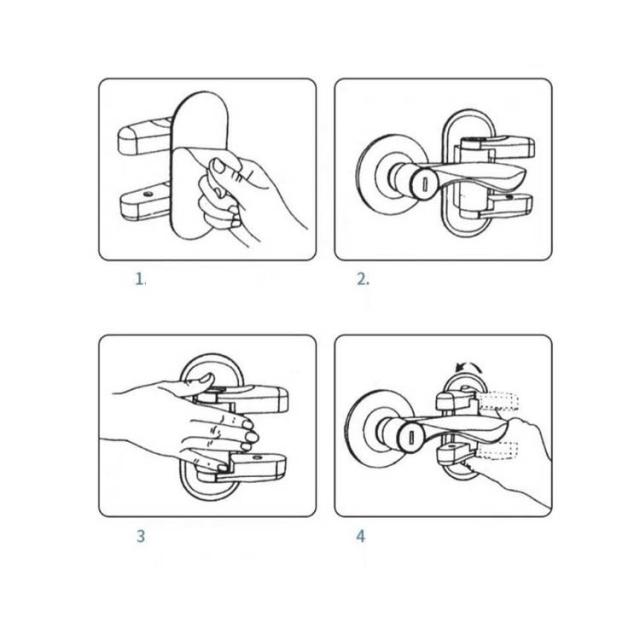 1.

2.

3

4