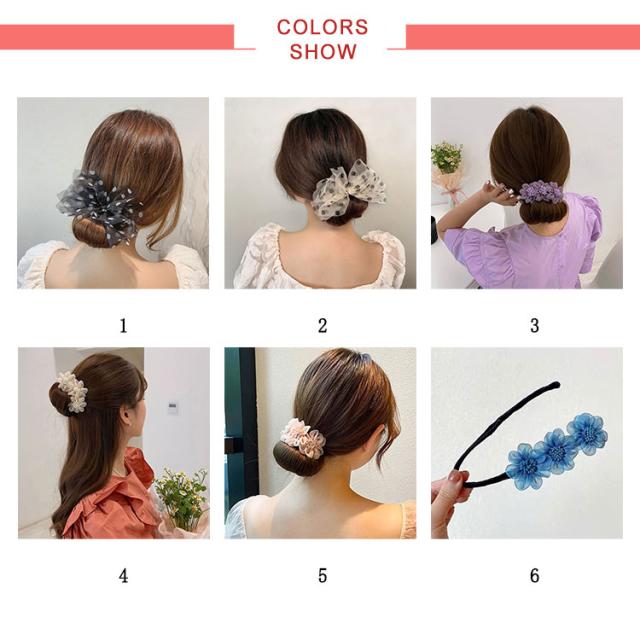 COLORS SHOW

1

2

3

4

5

6