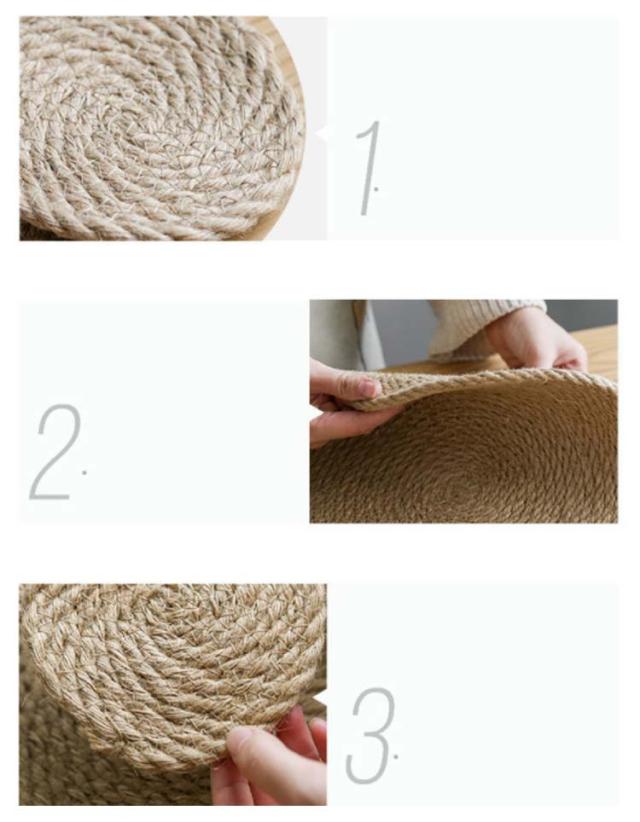 1.

2.

3.