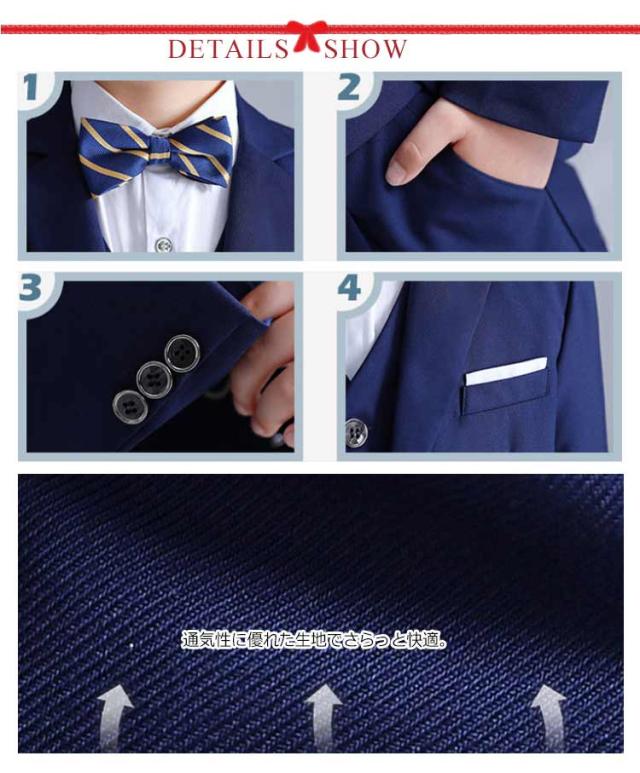 DETAILS SHOW

1

2

3

4

通気性に優れた生地でさらっと快適。