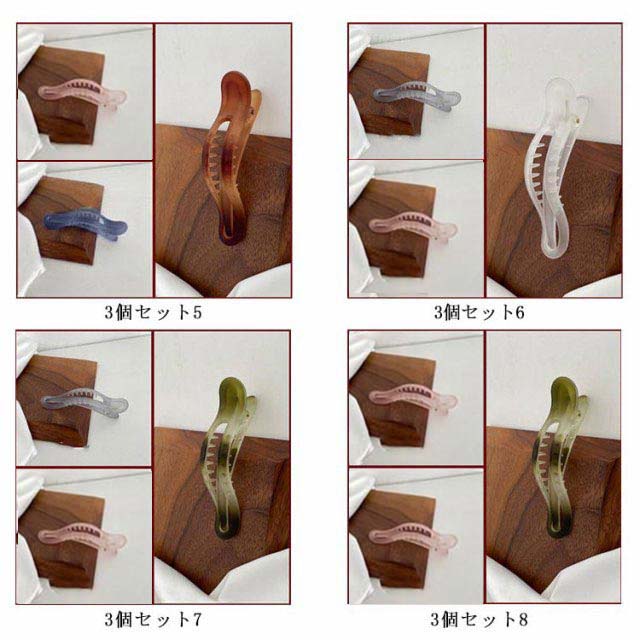 3個セット5

3個セット6

3個セット7

3個セット8