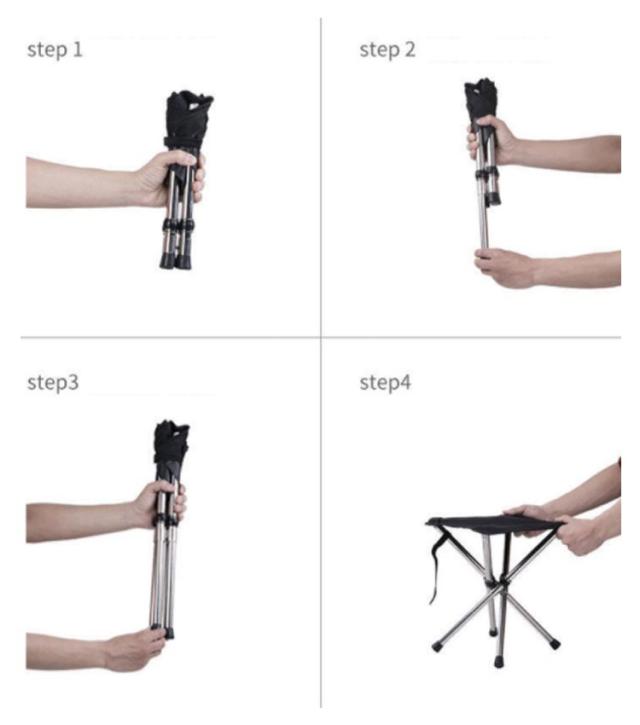 step 1

step 2

step3

step4