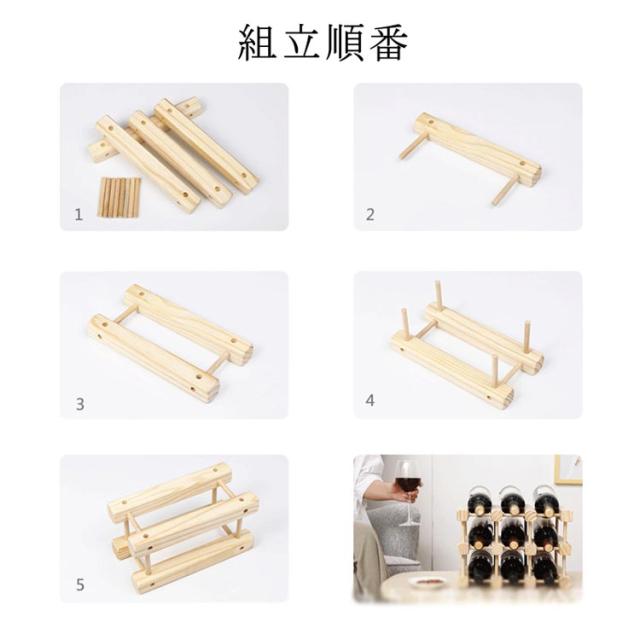 組立順番

1

2

3

4

5