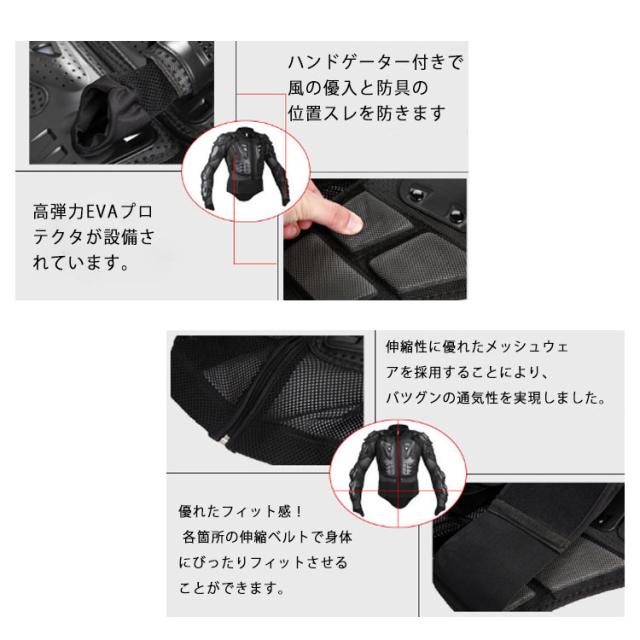 ハンドゲーター付きで風の優入と防具の位置スレを防きます

高弾力EVAプロテクタが設備されています。

伸縮性に優れたメッシュウェアを採用することにより、バツグンの通気性を実現しました。

優れたフィット感！
各箇所の伸縮ベルトで身体にぴったりフィットさせることができます。