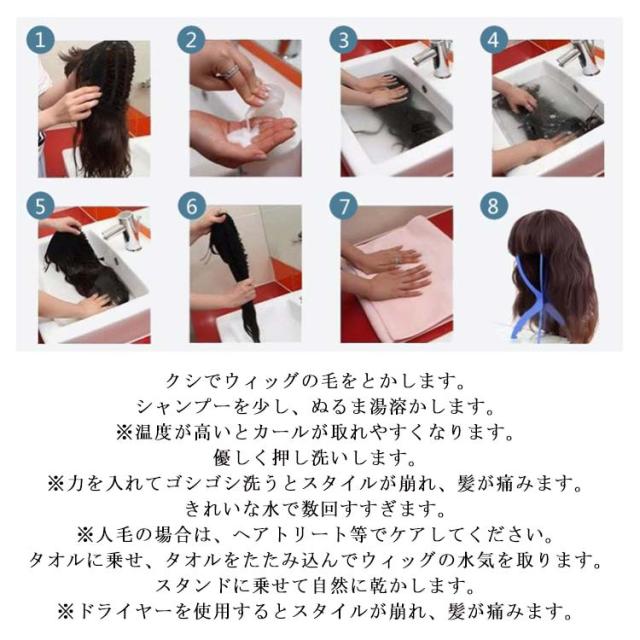 1
2
3
4
5
6
7
8

クシでウィッグの毛をとかします。
シャンプーを少し、ぬるま湯溶かします。
※温度が高いとカールが取れやすくなります。
優しく押し洗いします。
※力を入れてゴシゴシ洗うとスタイルが崩れ、髪が痛みます。
きれいな水で数回すすぎます。
※人毛の場合は、ヘアトリート等でケアしてください。
タオルに乗せ、タオルをたたみ込んでウィッグの水気を取ります。
スタンドに乗せて自然に乾かします。
※ドライヤーを使用するとスタイルが崩れ、髪が痛みます。