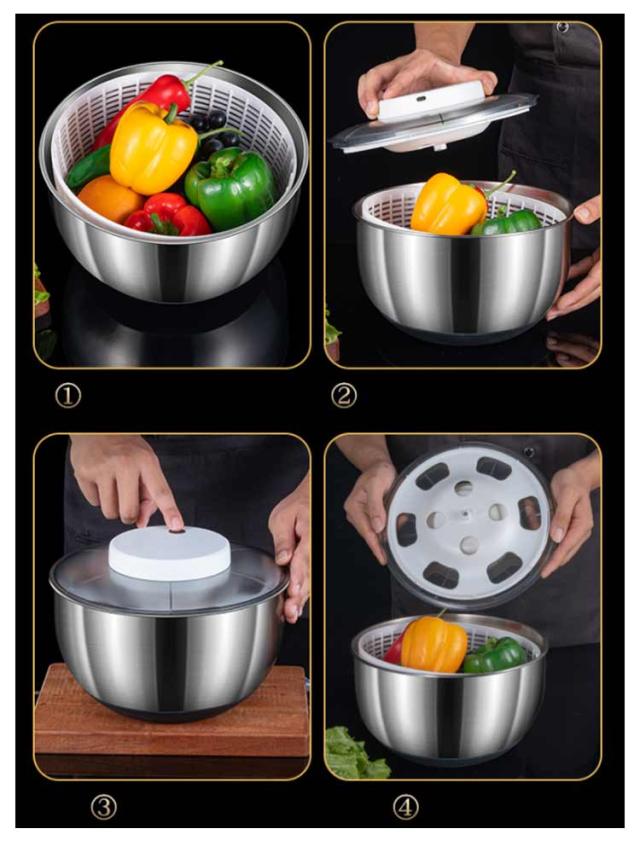 ①

②

③

④