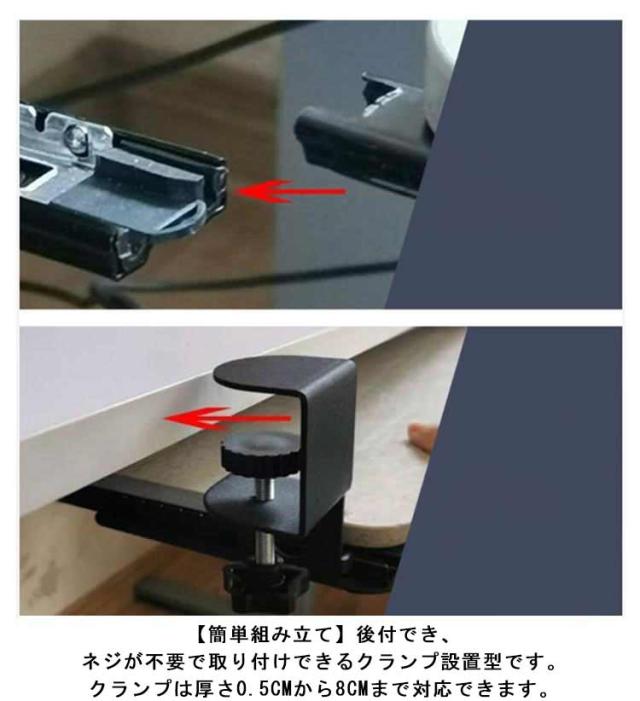 【簡単組み立て】後付でき、
ネジが不要で取り付けできるクランプ設置型です。
クランプは厚さ0.5CMから8CMまで対応できます。