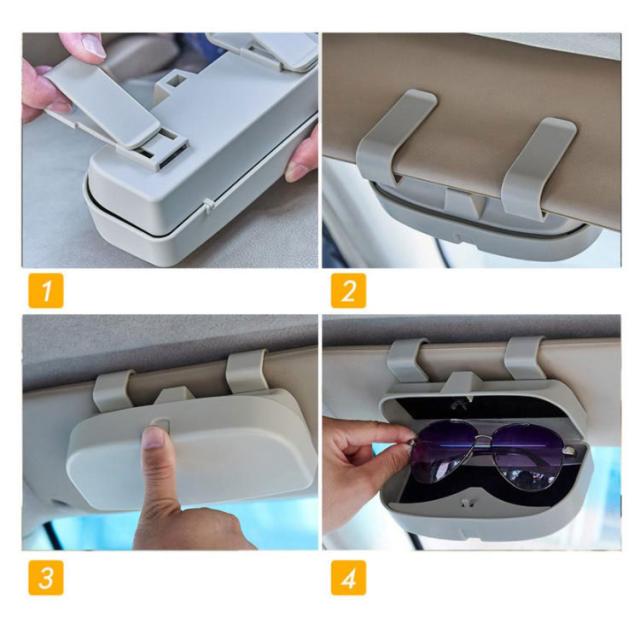 1

2

3

4