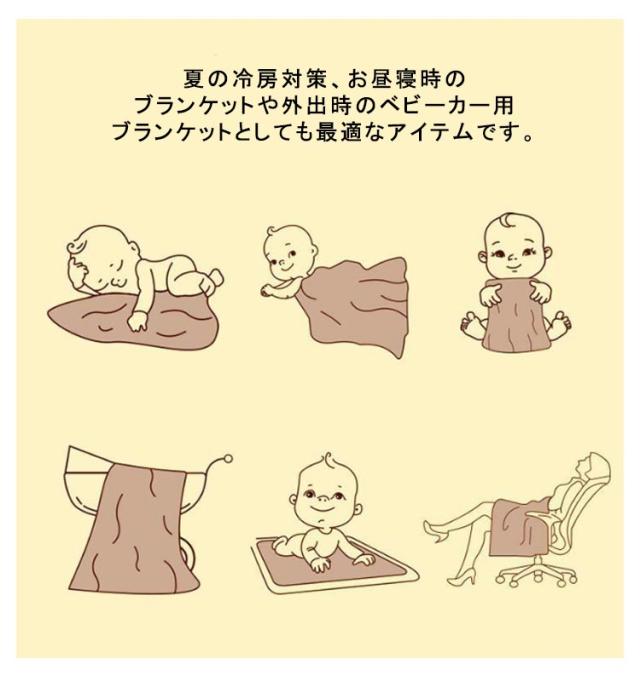 夏の冷房対策、お昼寝時の
ブランケットや外出時のベビーカー用
ブランケットとしても最適なアイテムです。