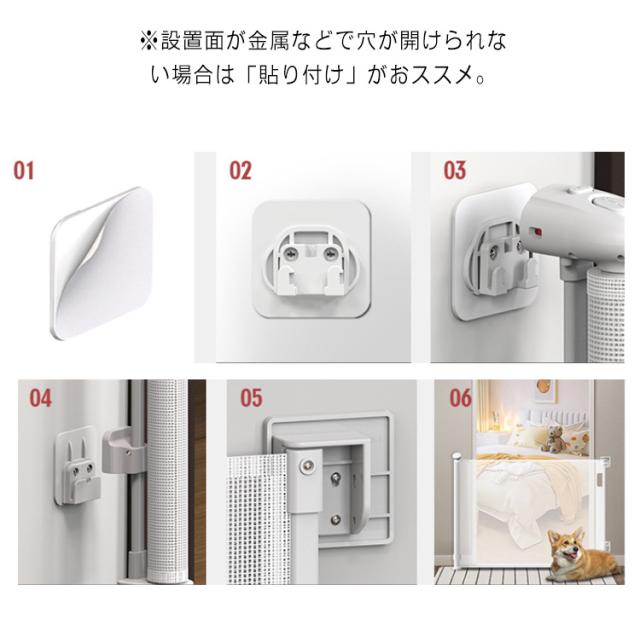 ※設置面が金属などで穴が開けられない場合は「貼り付け」がおススメ。

01

02

03

04

05

06