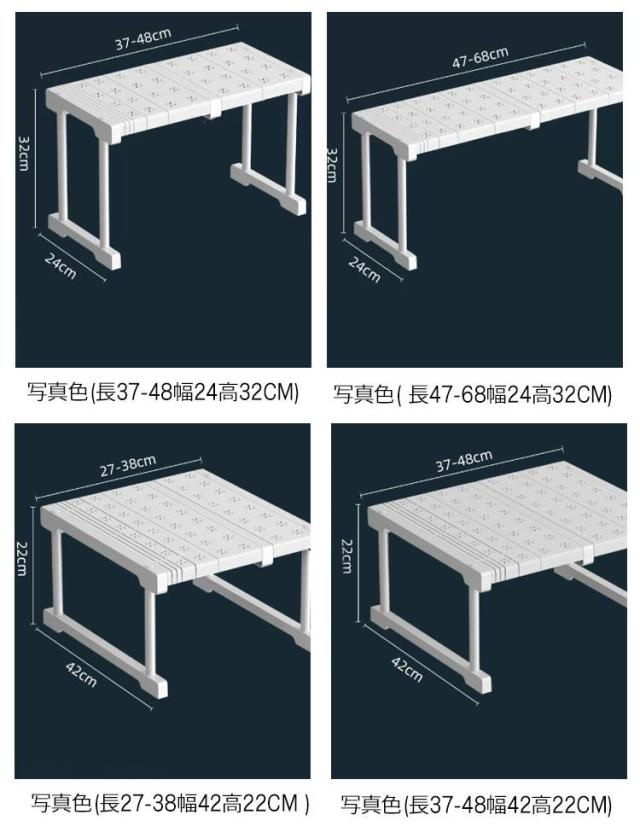 37-48cm
32cm
24cm

写真色(長37-48幅24高32CM)

47-68cm
32cm
24cm

写真色( 長47-68幅24高32CM)

27-38cm
22cm
42cm

写真色(長27-38幅42高22CM )

37-48cm
22cm
42cm

写真色(長37-48幅42高22CM)