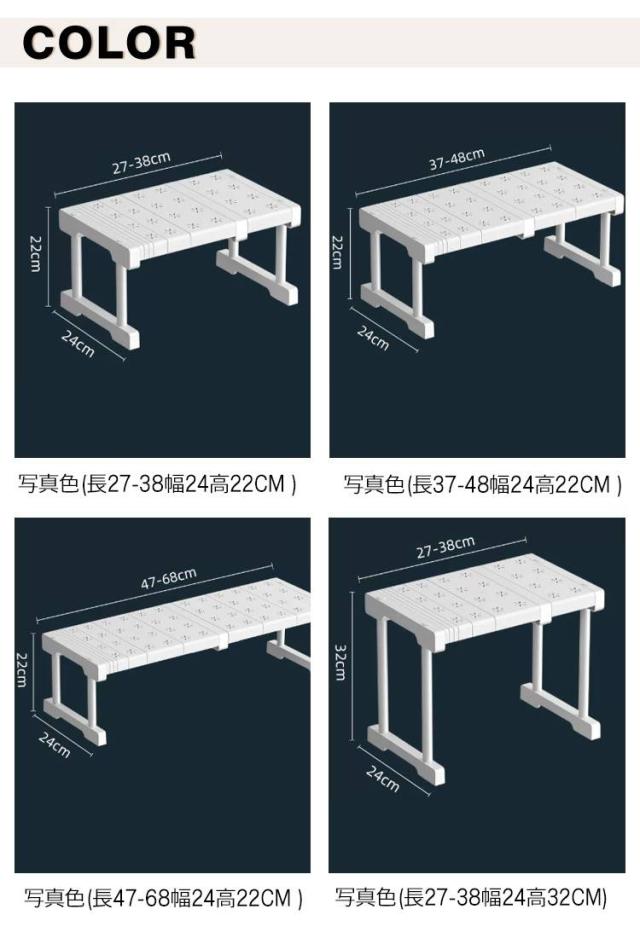 COLOR

27-38cm
22cm
24cm
写真色(長27-38幅24高22CM )

37-48cm
22cm
24cm
写真色(長37-48幅24高22CM )

47-68cm
22cm
24cm
写真色(長47-68幅24高22CM )

27-38cm
32cm
24cm
写真色(長27-38幅24高32CM)