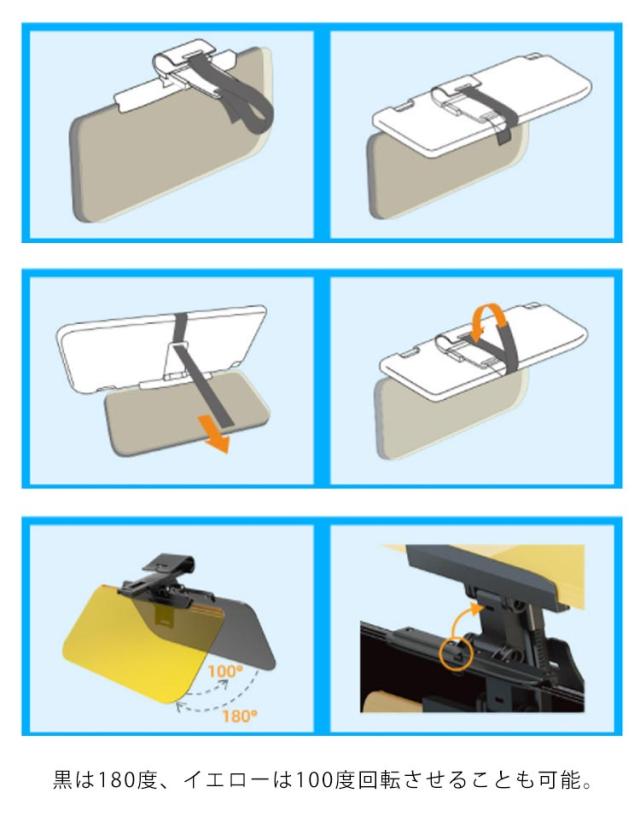 100°

180°

黒は180度、イエローは100度回転させることも可能。