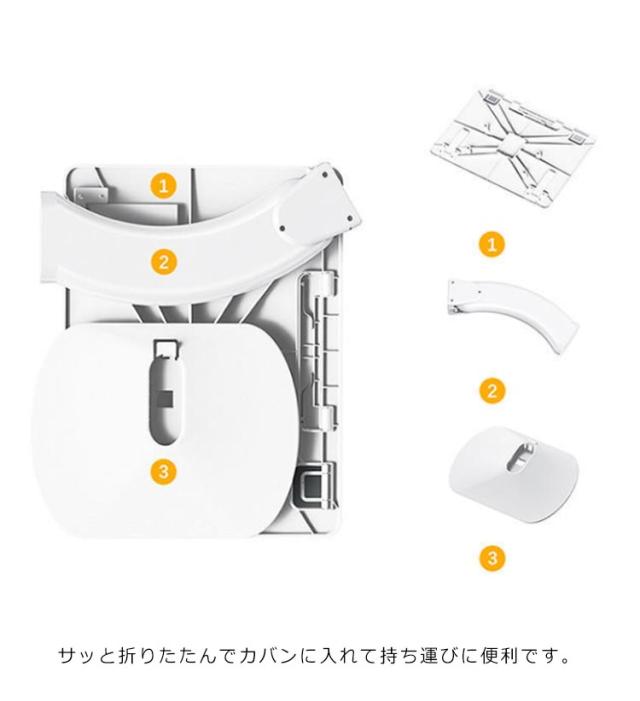 1
2
3
1
2
3

サッと折りたたんでカバンに入れて持ち運びに便利です。