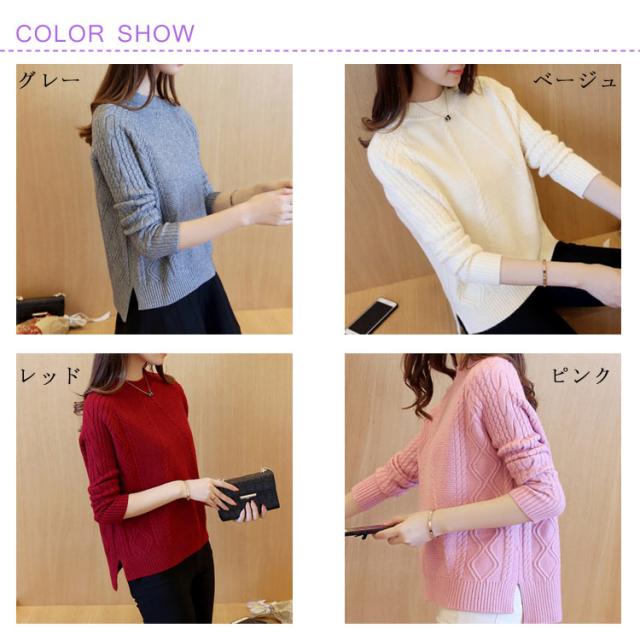 COLOR SHOW

グレー

ベージュ

レッド

ピンク