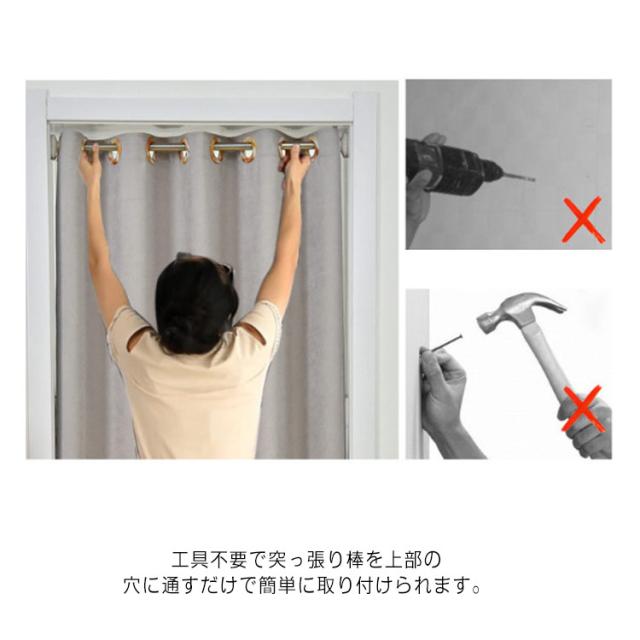 工具不要で突っ張り棒を上部の
穴に通すだけで簡単に取り付けられます。