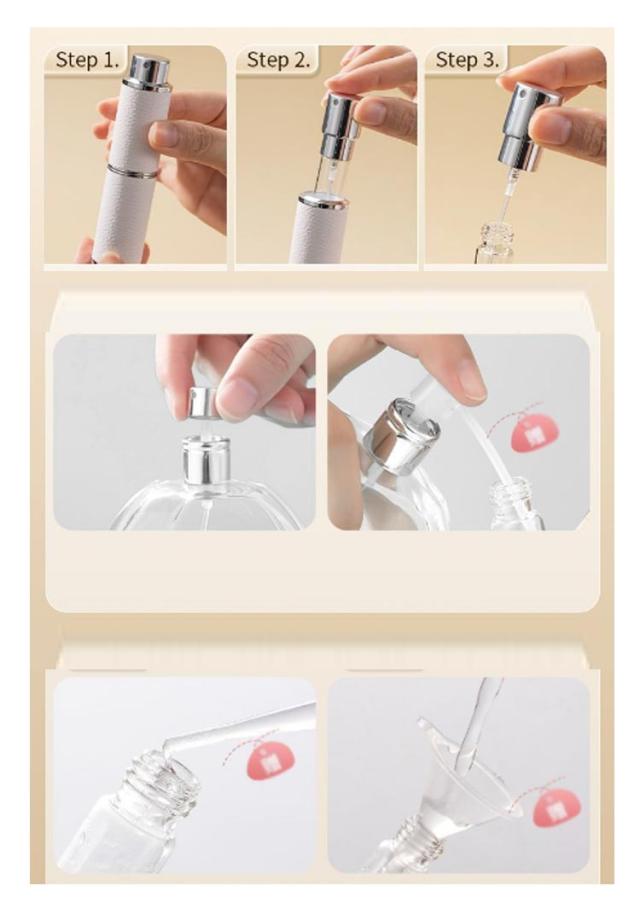 Step 1.

Step 2.

Step 3.