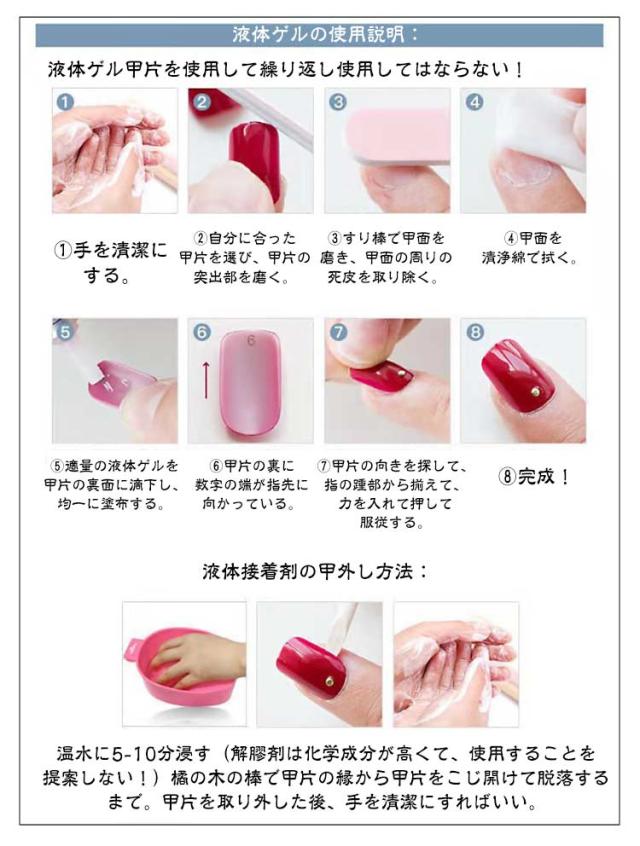 液体ゲルの使用説明：

液体ゲル甲片を使用して繰り返し使用してはならない！

1
2
3
4

①手を清潔にする。

②自分に合った甲片を選び、甲片の突出部を磨く。

③すり棒で甲面を磨き、甲面の周りの死皮を取り除く。

④甲面を清浄綿で拭く。

5
6
6
7
8

⑤適量の液体ゲルを甲片の裏面に滴下し、均一に塗布する。

⑥甲片の裏に数字の端が指先に向かっている。

⑦甲片の向きを探して、指の踵部から揃えて、力を入れて押して服従する。

⑧完成！

液体接着剤の甲外し方法：

温水に5-10分浸す（解膠剤は化学成分が高くて、使用することを提案しない！）橘の木の棒で甲片の縁から甲片をこじ開けて脱落するまで。甲片を取り外した後、手を清潔にすればいい。