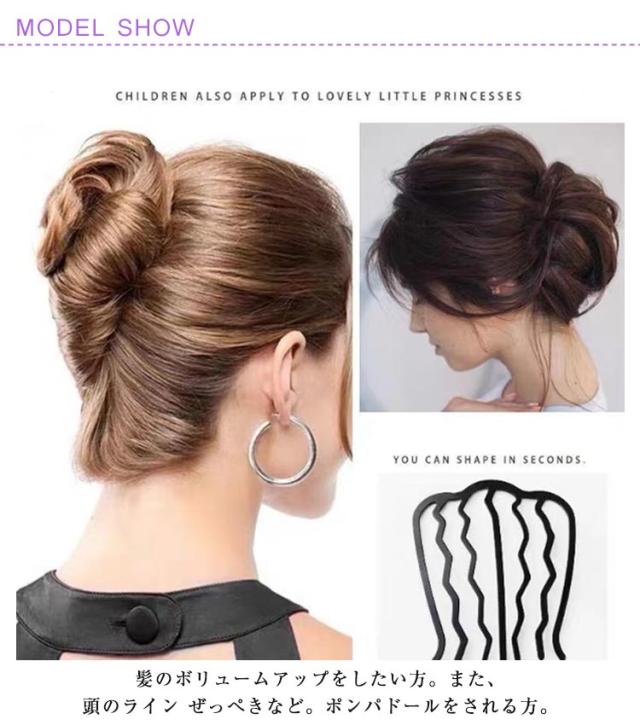 MODEL SHOW

CHILDREN ALSO APPLY TO LOVELY LITTLE PRINCESSES

YOU CAN SHAPE IN SECONDS.

髪のボリュームアップをしたい方。また、
頭のライン ぜっぺきなど。ポンパドールをされる方。