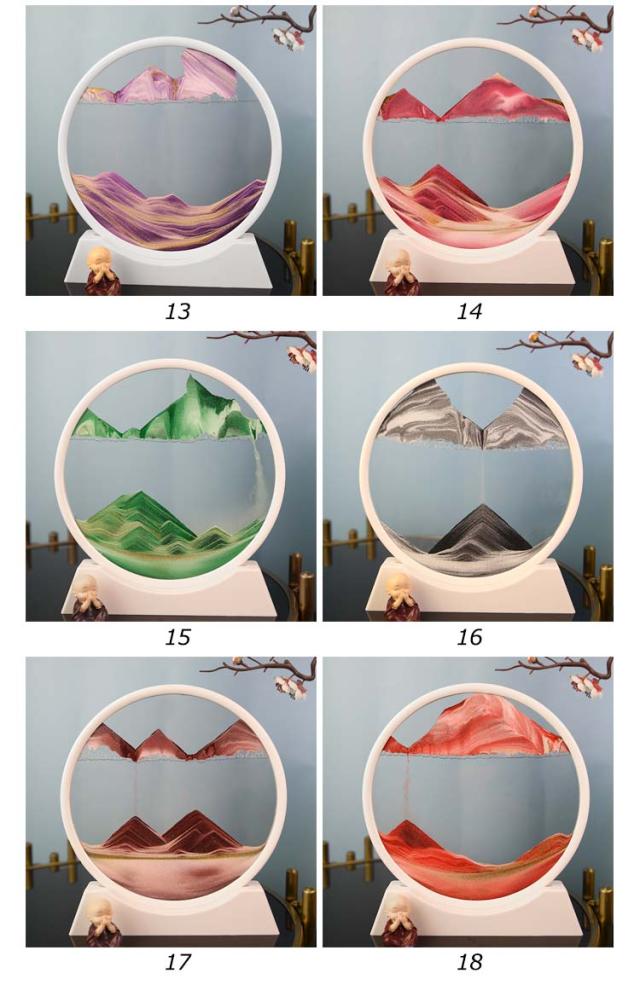 13

14

15

16

17

18