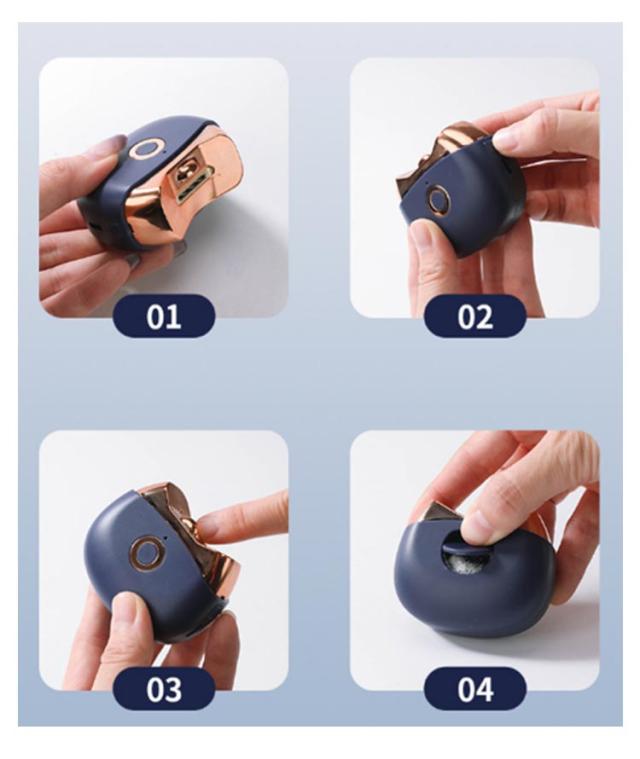 01

02

03

04