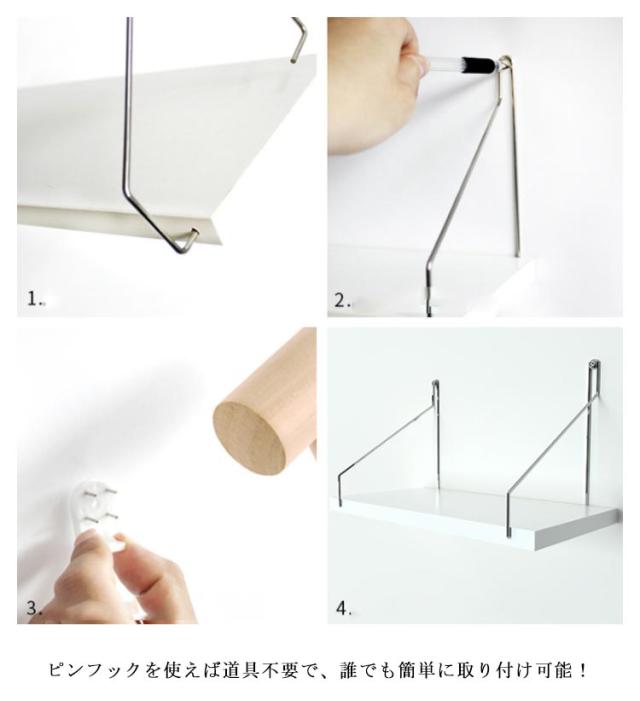 1.

2.

3.

4.

ピンフックを使えば道具不要で、誰でも簡単に取り付け可能！