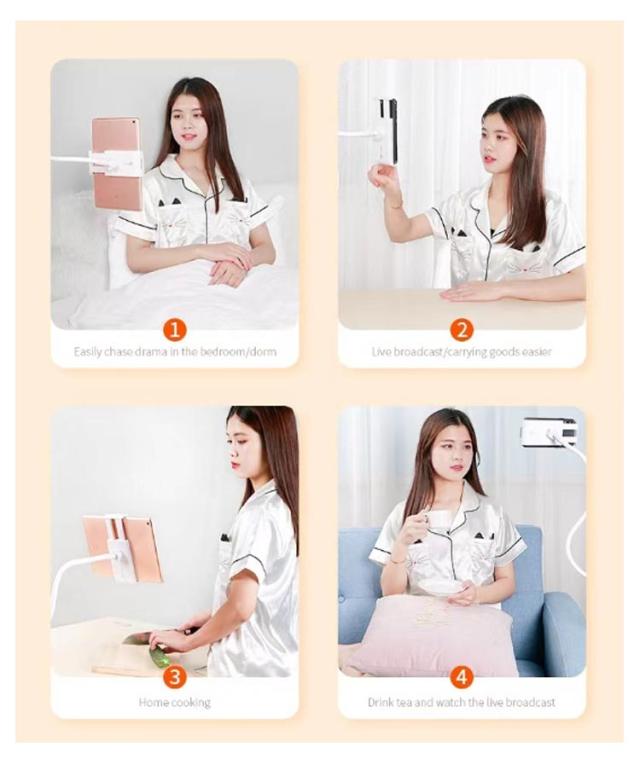 1
Easily chase drama in the bedroom/dorm

2
Live broadcast/carrying goods easier

3
Home cooking

4
Drink tea and watch the live broadcast