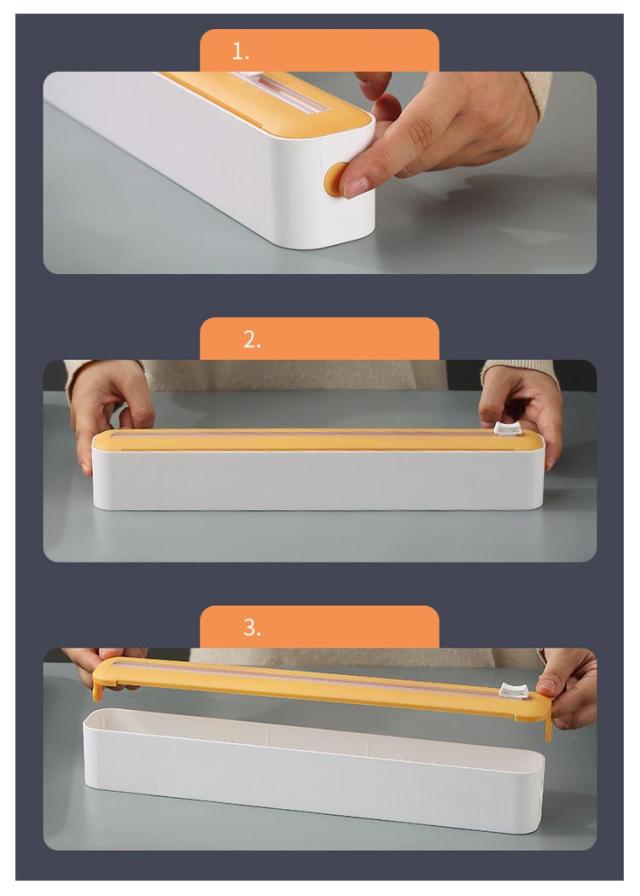 1.

2.

3.