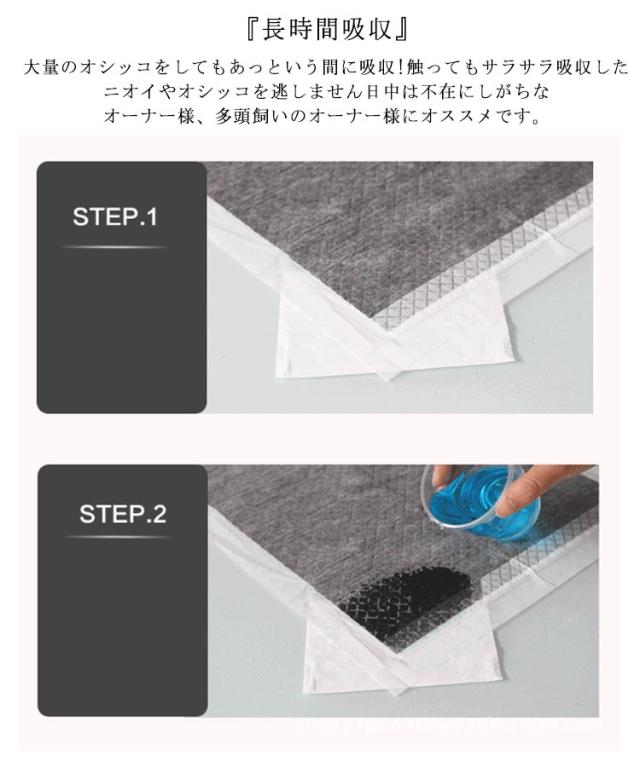 『長時間吸収』

大量のオシッコをしてもあっという間に吸収!触ってもサラサラ吸収したニオイやオシッコを逃しません日中は不在にしがちなオーナー様、多頭飼いのオーナー様にオススメです。

STEP.1

STEP.2