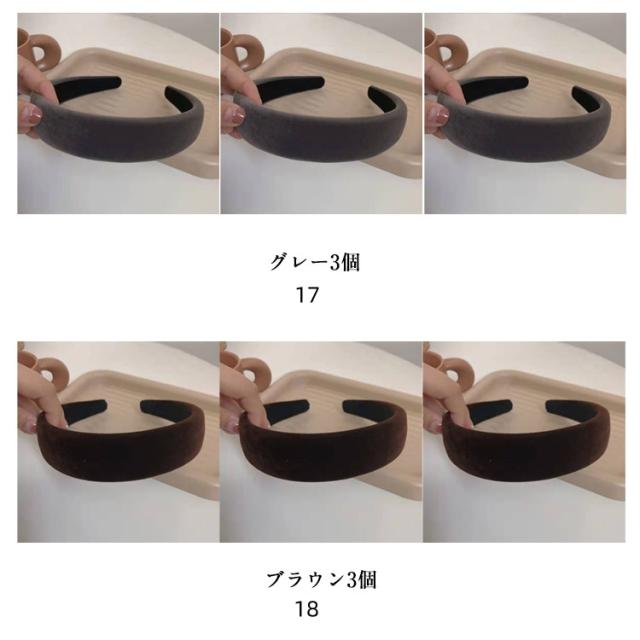 グレー3個
17

ブラウン3個
18