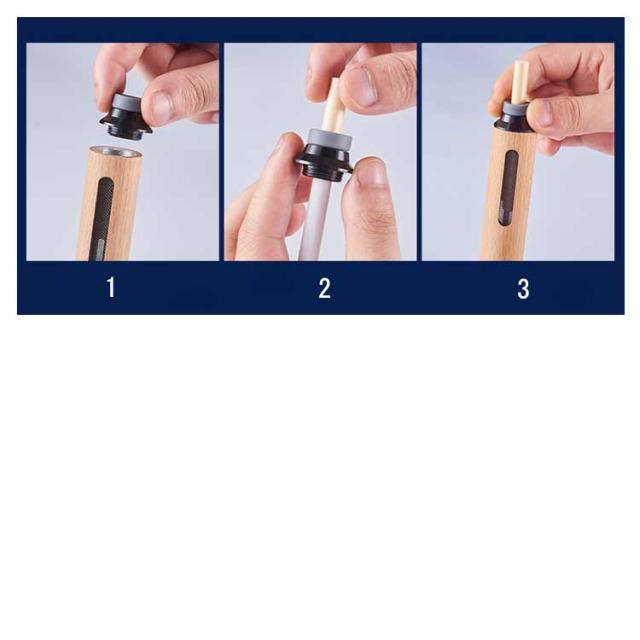 1

2

3