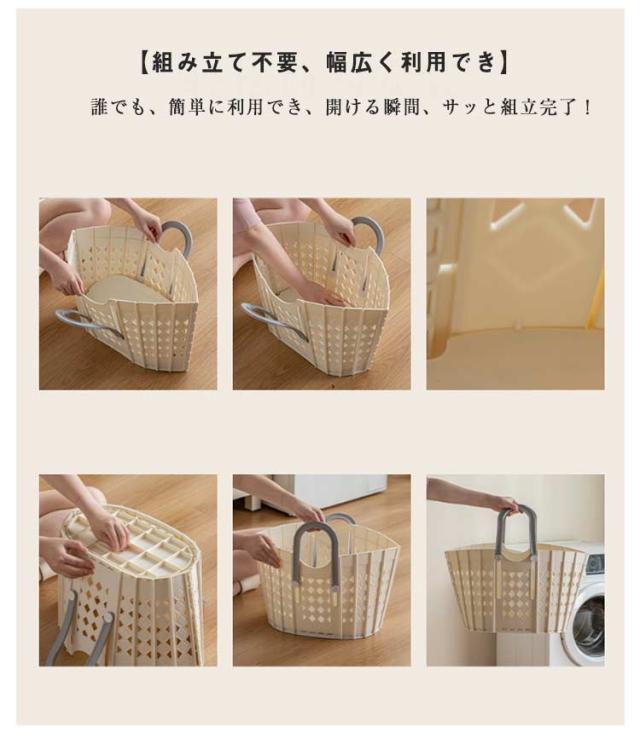 【組み立て不要、幅広く利用でき】

誰でも、簡単に利用でき、開ける瞬間、サッと組立完了！